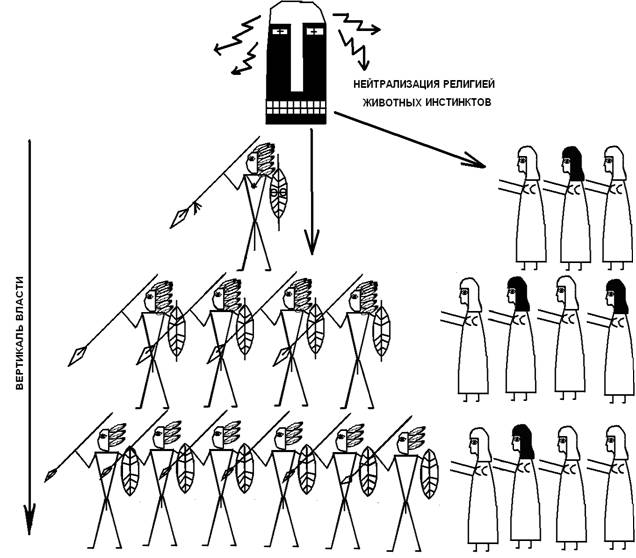 НЕЙТРАЛИЗАЦИЯ РЕЛИГИЕЙ ЖИВОТНЫХ ИНСТИНКТОВ

ВЕРТИКАЛЬ ВЛАСТИ