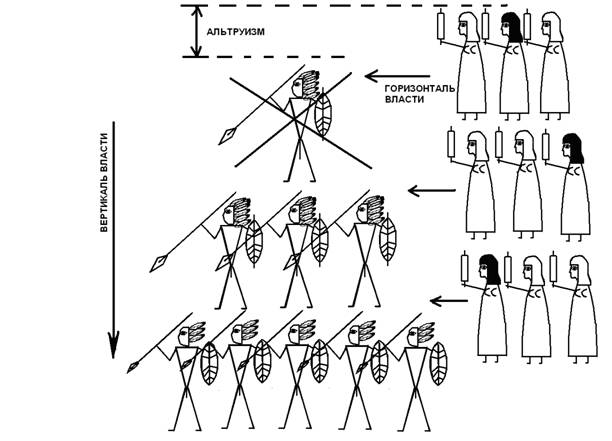 АЛЬТРУИЗМ

ГОРИЗОНТАЛЬ ВЛАСТИ

ВЕРТИКАЛЬ ВЛАСТИ